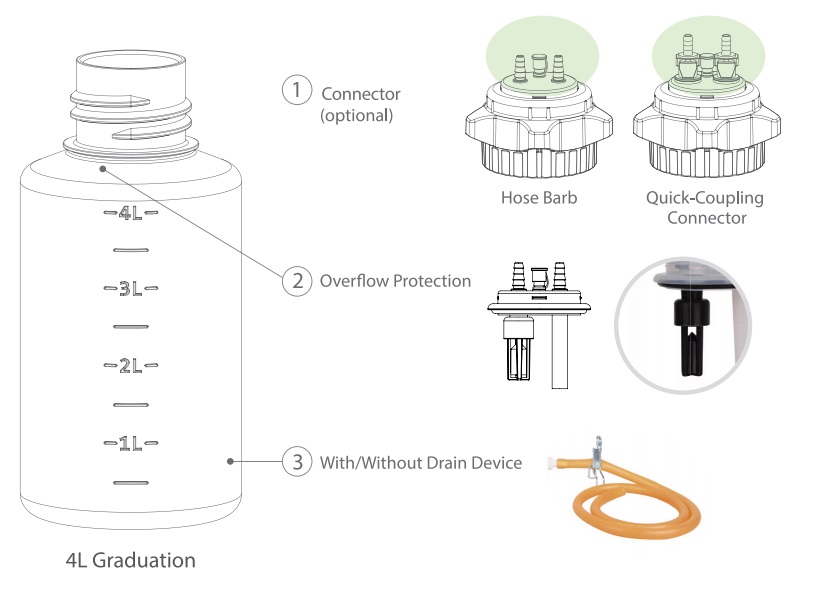 4L

3L

2L

1L

4L Graduation

1 Connector (optional)

Hose Barb

Quick-Coupling Connector

2 Overflow Protection

3 With/Without Drain Device