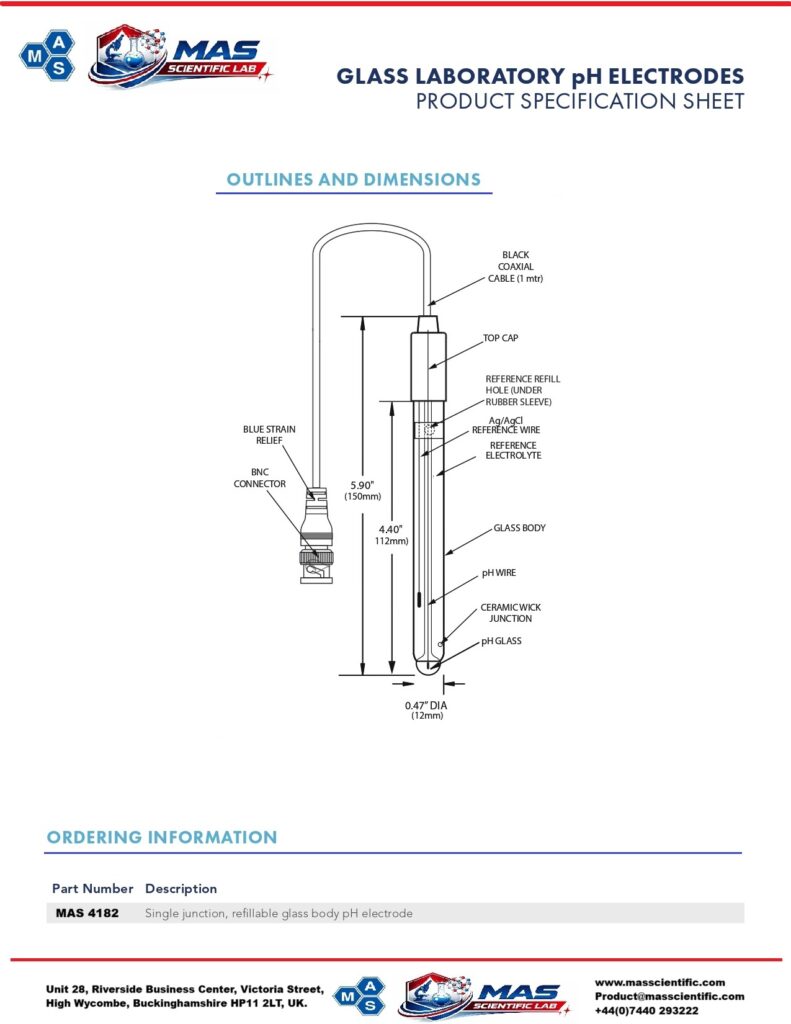 M A S MAS SCIENTIFIC LAB

GLASS LABORATORY pH ELECTRODES
PRODUCT SPECIFICATION SHEET

OUTLINES AND DIMENSIONS

BLACK COAXIAL CABLE (1 mtr)

TOP CAP

REFERENCE REFILL HOLE (UNDER RUBBER SLEEVE)

Ag/AgCl REFERENCE WIRE

REFERENCE ELECTROLYTE

BLUE STRAIN RELIEF

BNC CONNECTOR

5.90" (150mm)

4.40" 112mm)

GLASS BODY

pH WIRE

CERAMIC WICK JUNCTION

pH GLASS

0.47" DIA (12mm)

ORDERING INFORMATION

| Part Number | Description |
|---|---|
| MAS 4182 | Single junction, refillable glass body pH electrode |

Unit 28, Riverside Business Center, Victoria Street, High Wycombe, Buckinghamshire HP11 2LT, UK.

M A S MAS SCIENTIFIC LAB

www.masscientific.com
Product@masscientific.com
+44(0)7440 293222